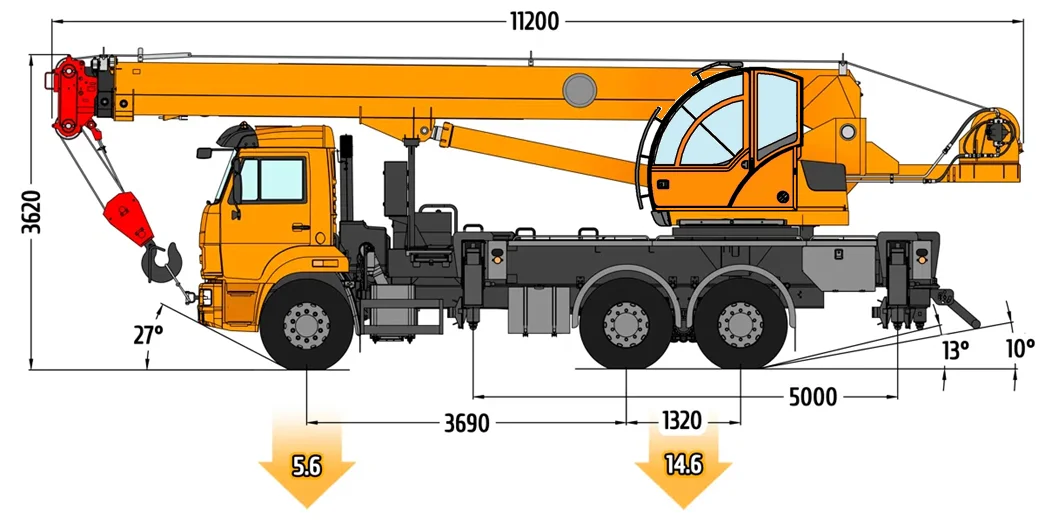 11200
3620
27°
13°
10°
5000
3690
1320
5.6
14.6